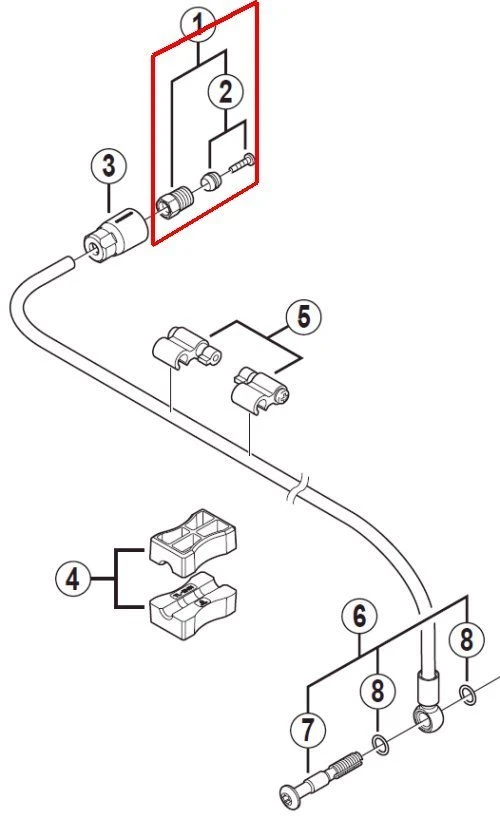 1
2
3
5
4
6
8
8
7